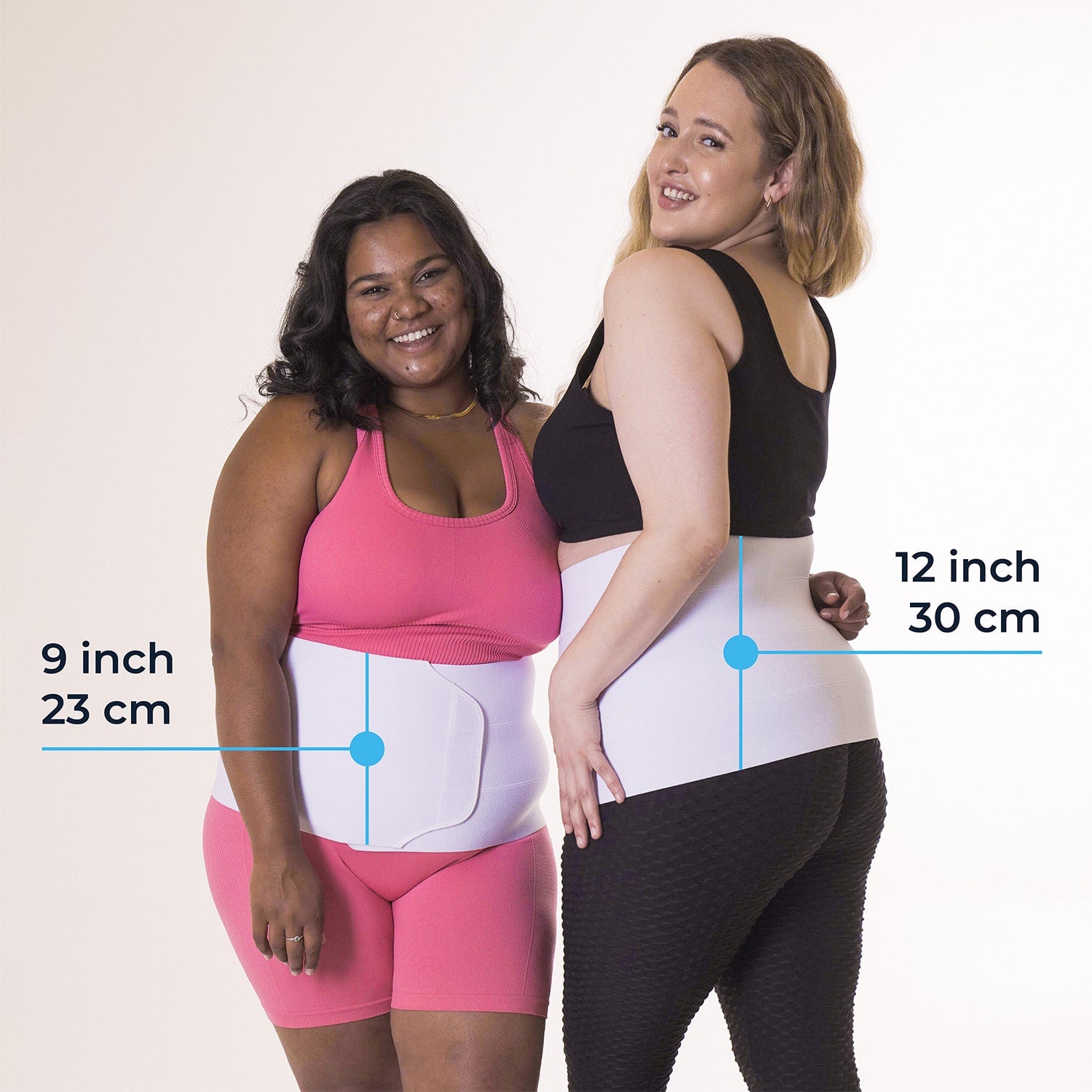 12 inch
30 cm

9 inch
23 cm